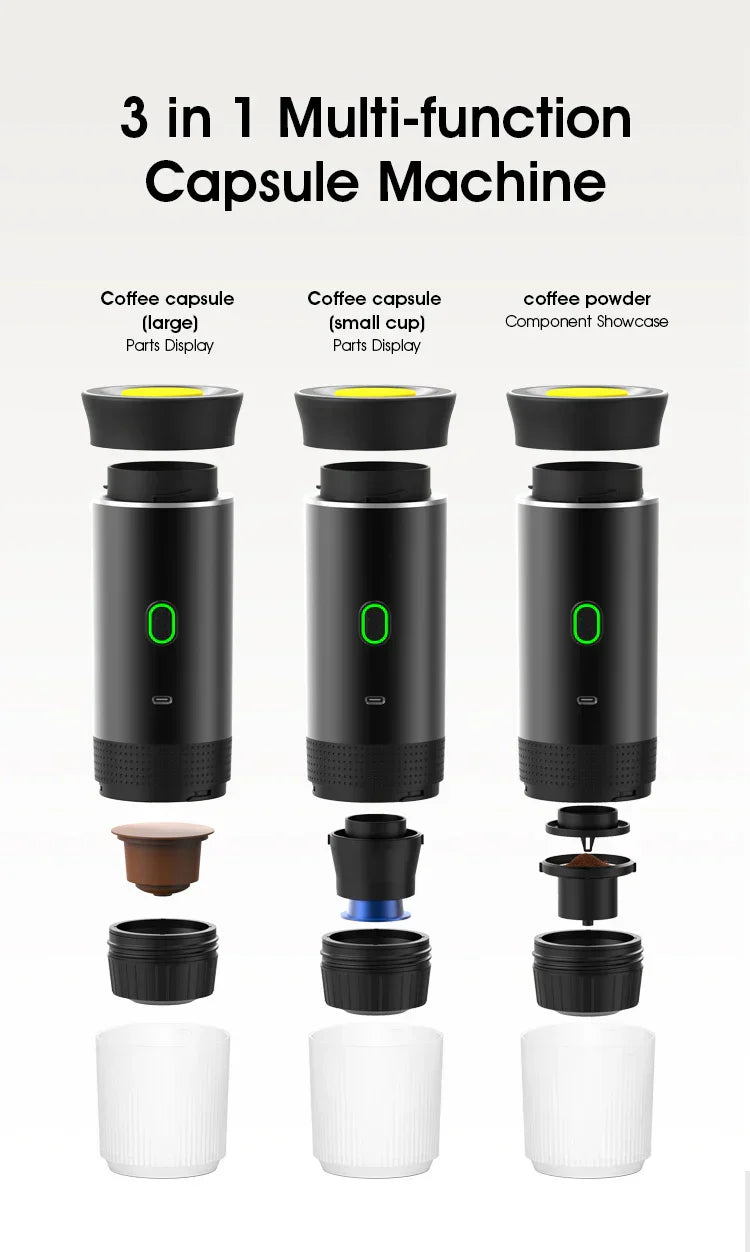 3 in 1 Multi-function Capsule Machine

Coffee capsule (large)
Parts Display

Coffee capsule (small cup)
Parts Display

coffee powder
Component Showcase